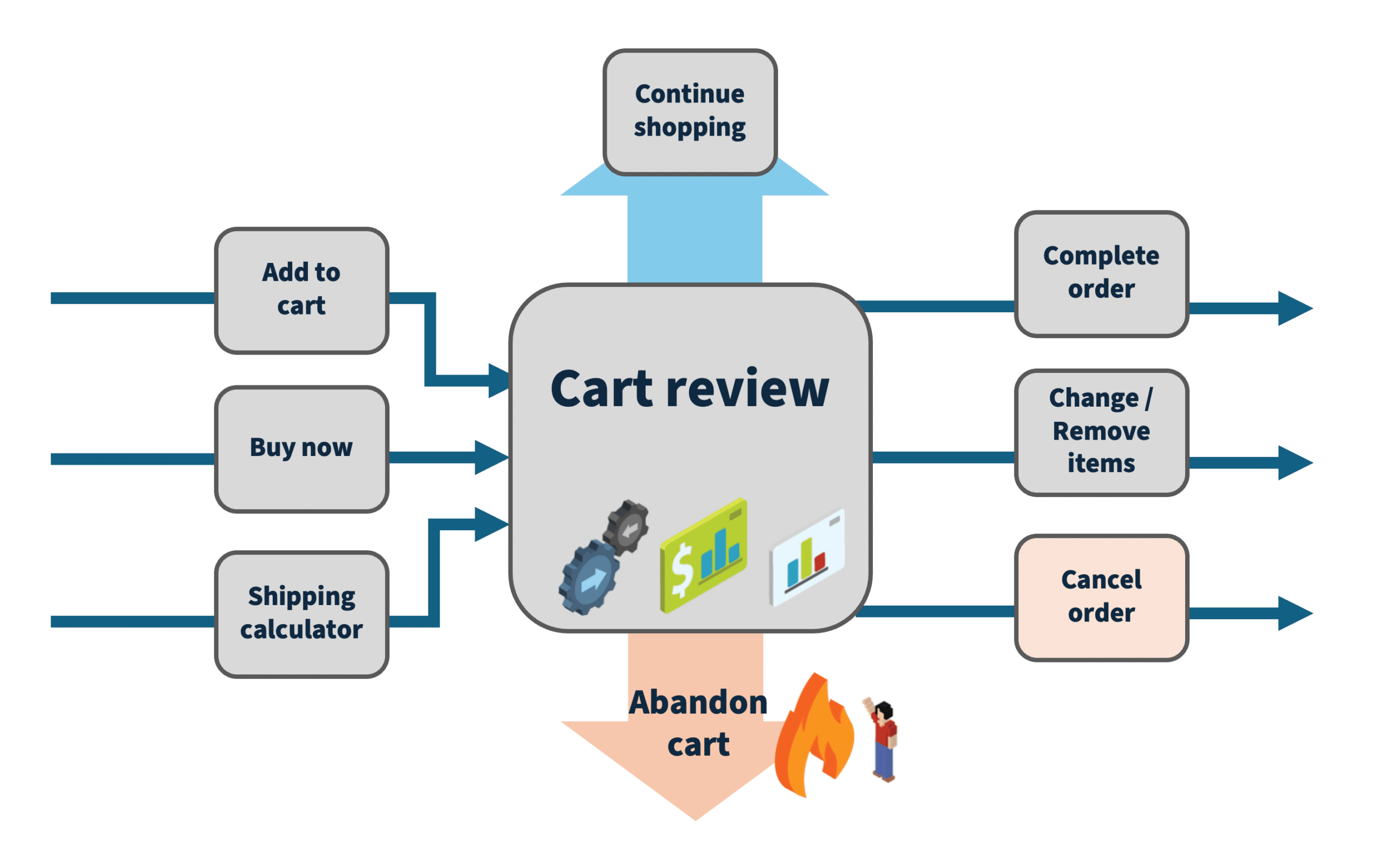 Continue shopping

Add to cart

Buy now

Shipping calculator

Cart review

$

Complete order

Change / Remove items

Cancel order

Abandon cart